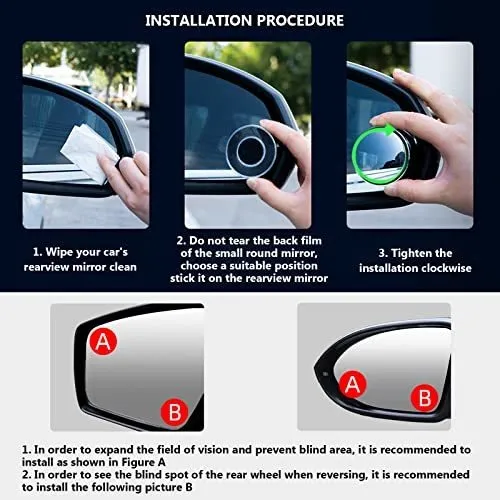 INSTALLATION PROCEDURE

1. Wipe your car's rearview mirror clean

2. Do not tear the back film of the small round mirror, choose a suitable position stick it on the rearview mirror

3. Tighten the installation clockwise

A

B

A

B

1. In order to expand the field of vision and prevent blind area, it is recommended to install as shown in Figure A
2. In order to see the blind spot of the rear wheel when reversing, it is recommended to install the following picture B