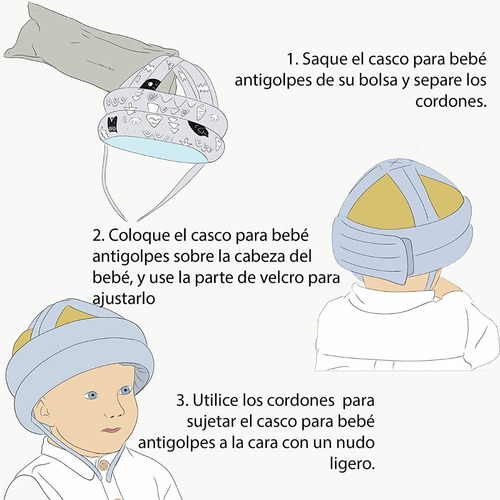 1. Saque el casco para bebé antigolpes de su bolsa y separe los cordones.

2. Coloque el casco para bebé antigolpes sobre la cabeza del bebé, y use la parte de velcro para ajustarlo

3. Utilice los cordones para sujetar el casco para bebé antigolpes a la cara con un nudo ligero.