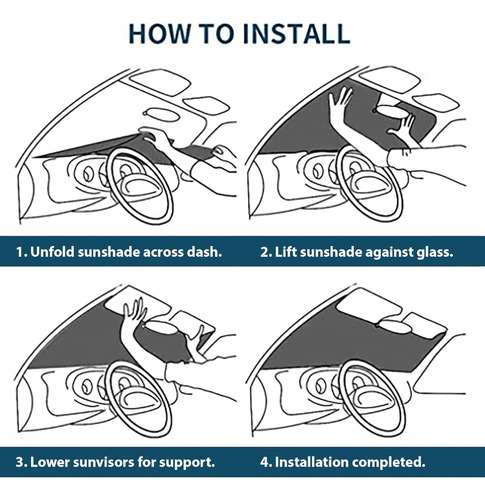 HOW TO INSTALL

1. Unfold sunshade across dash.

2. Lift sunshade against glass.

3. Lower sunvisors for support.

4. Installation completed.