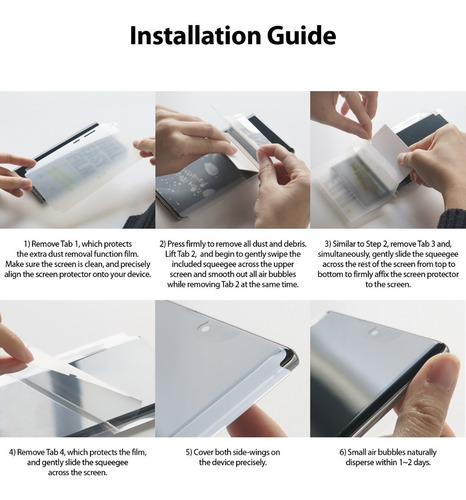 Installation Guide

1) Remove Tab 1, which protects the extra dust removal function film. Make sure the screen is clean, and precisely align the screen protector onto your device.

2) Press firmly to remove all dust and debris. Lift Tab 2, and begin to gently swipe the included squeegee across the upper screen and smooth out all air bubbles while removing Tab 2 at the same time.

3) Similar to Step 2, remove Tab 3 and, simultaneously, gently slide the squeegee across the rest of the screen from top to bottom to firmly affix the screen protector to the screen.

4) Remove Tab 4, which protects the film, and gently slide the squeegee across the screen.

5) Cover both side-wings on the device precisely.

6) Small air bubbles naturally disperse within 1~2 days.