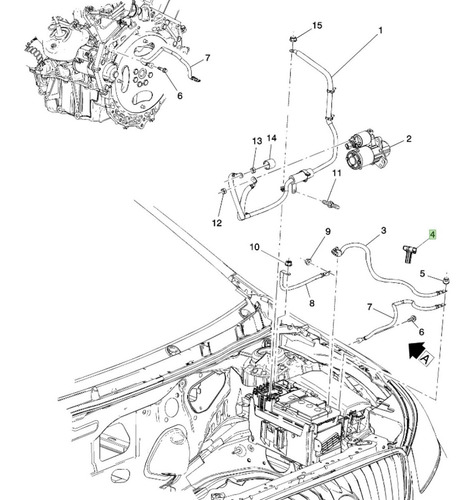 15
1
7
6
13
14
2
11
12
9
3
4
10
5
8
7
6
A