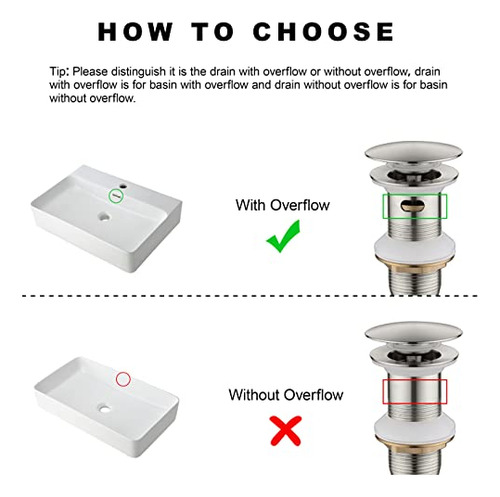 HOW TO CHOOSE

Tip: Please distinguish it is the drain with overflow or without overflow, drain with overflow is for basin with overflow and drain without overflow is for basin without overflow.

With Overflow

Without Overflow