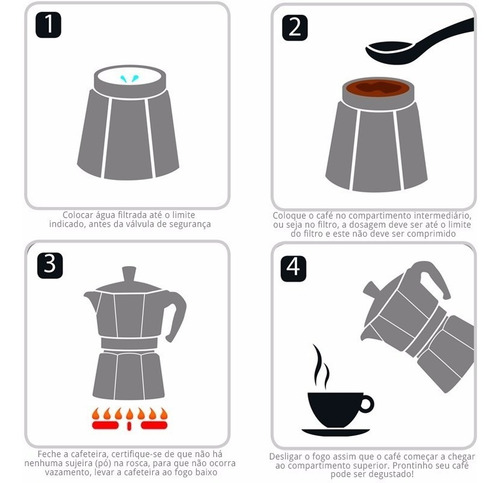 1

Colocar água filtrada até o limite indicado, antes da válvula de segurança

2

Coloque o café no compartimento intermediário, ou seja no filtro, a dosagem deve ser até o limite do filtro e este não deve ser comprimido

3

Feche a cafeteira, certifique-se de que não há nenhuma sujeira (pó) na rosca, para que não ocorra vazamento, levar a cafeteira ao fogo baixo

4

Desligar o fogo assim que o café começar a chegar ao compartimento superior. Prontinho seu café pode ser degustado!