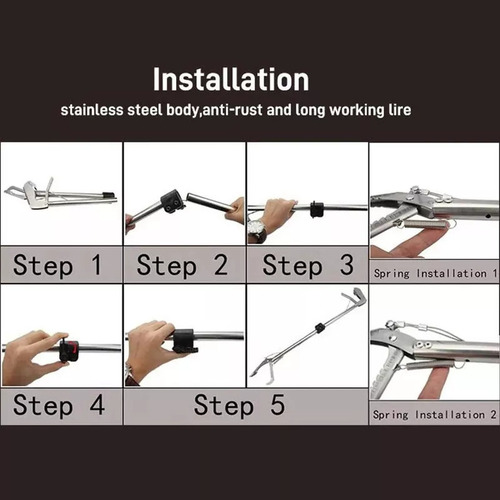 Installation

stainless steel body,anti-rust and long working lire

Step 1

Step 2

Step 3

Spring Installation 1

Step 4

Step 5

Spring Installation 2