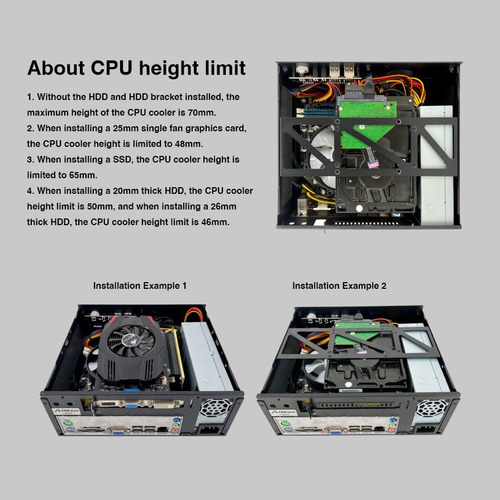 About CPU height limit

1. Without the HDD and HDD bracket installed, the maximum height of the CPU cooler is 70mm.
2. When installing a 25mm single fan graphics card, the CPU cooler height is limited to 48mm.
3. When installing a SSD, the CPU cooler height is limited to 65mm.
4. When installing a 20mm thick HDD, the CPU cooler height limit is 50mm, and when installing a 26mm thick HDD, the CPU cooler height limit is 46mm.

Installation Example 1

Installation Example 2