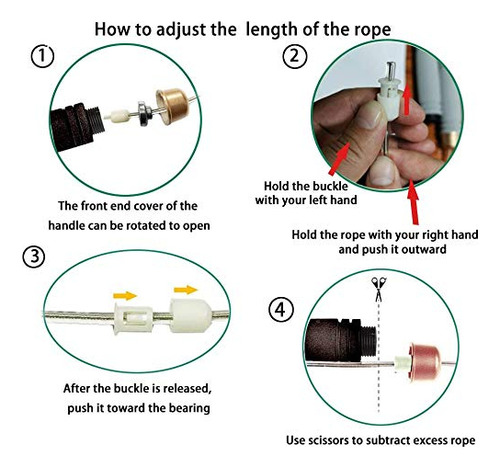 How to adjust the length of the rope

①

The front end cover of the handle can be rotated to open

②

Hold the buckle with your left hand

Hold the rope with your right hand and push it outward

③

After the buckle is released, push it toward the bearing

④

Use scissors to subtract excess rope