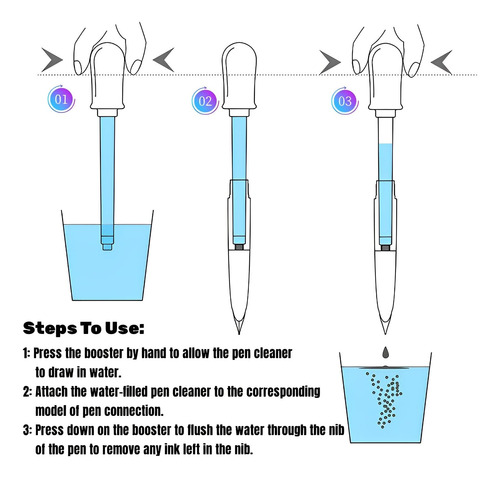 01

02

03

Steps To Use:

1: Press the booster by hand to allow the pen cleaner to draw in water.

2: Attach the water-filled pen cleaner to the corresponding model of pen connection.

3: Press down on the booster to flush the water through the nib of the pen to remove any ink left in the nib.