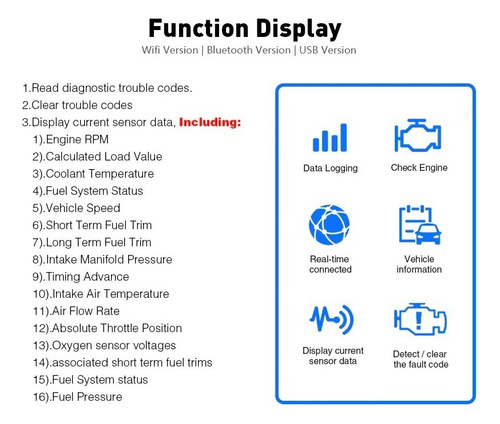 Function Display
Wifi Version | Bluetooth Version | USB Version

1.Read diagnostic trouble codes.
2.Clear trouble codes
3.Display current sensor data, Including:
1).Engine RPM
2).Calculated Load Value
3).Coolant Temperature
4).Fuel System Status
5).Vehicle Speed
6).Short Term Fuel Trim
7).Long Term Fuel Trim
8).Intake Manifold Pressure
9).Timing Advance
10).Intake Air Temperature
11).Air Flow Rate
12).Absolute Throttle Position
13).Oxygen sensor voltages
14).associated short term fuel trims
15).Fuel System status
16).Fuel Pressure

Data Logging

Check Engine

Real-time connected

Vehicle information

Display current sensor data

Detect / clear the fault code