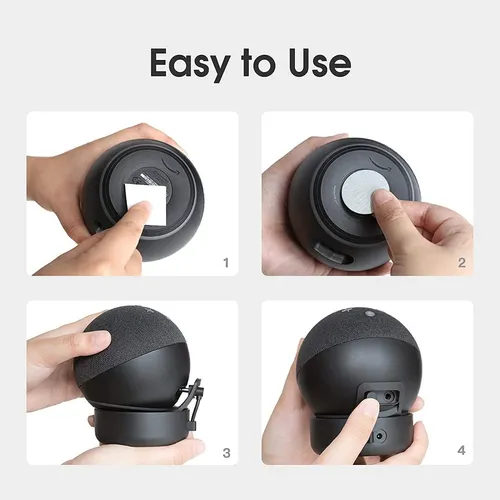 Easy to Use

1

2

3

4