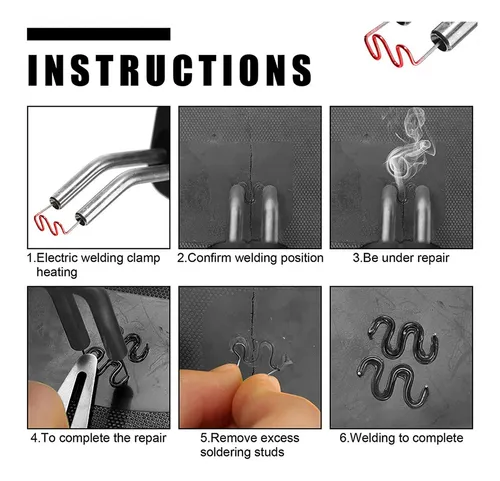 INSTRUCTIONS

1.Electric welding clamp heating

2.Confirm welding position

3.Be under repair

4.To complete the repair

5.Remove excess soldering studs

6.Welding to complete