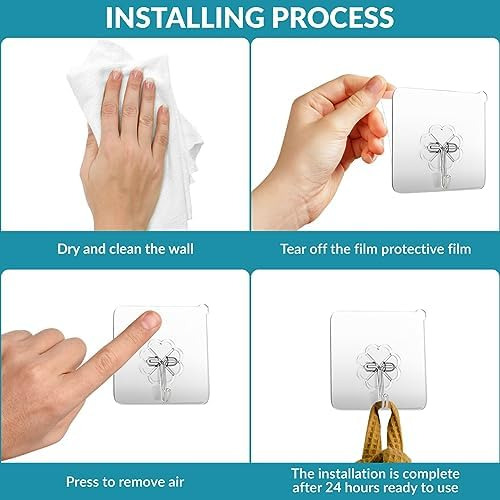 INSTALLING PROCESS

Dry and clean the wall

Tear off the film protective film

Press to remove air

The installation is complete after 24 hours ready to use