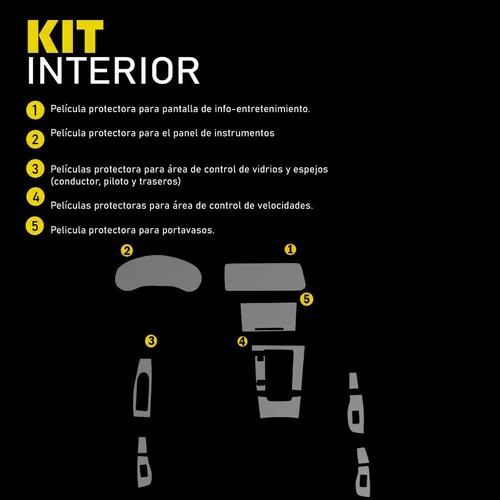 KIT
INTERIOR

1 Película protectora para pantalla de info-entretenimiento.

2 Película protectora para el panel de instrumentos

3 Películas protectora para área de control de vidrios y espejos (conductor, piloto y traseros)

4 Películas protectoras para área de control de velocidades.

5 Pelicula protectora para portavasos.

2
1
5
3
4