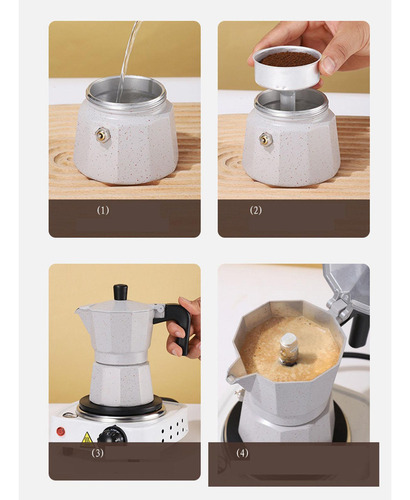 (1)

(2)

(3)

(4)