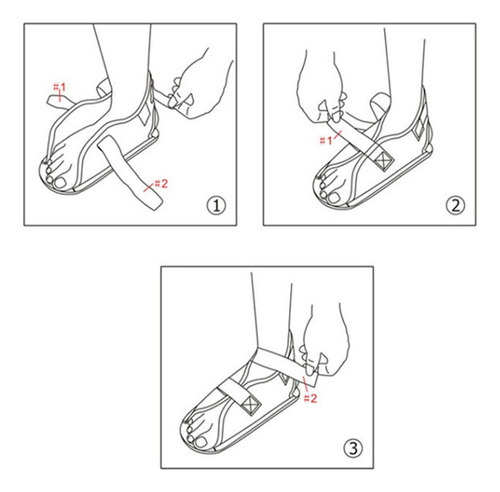 #1

#2

①

#1

②

#2

③