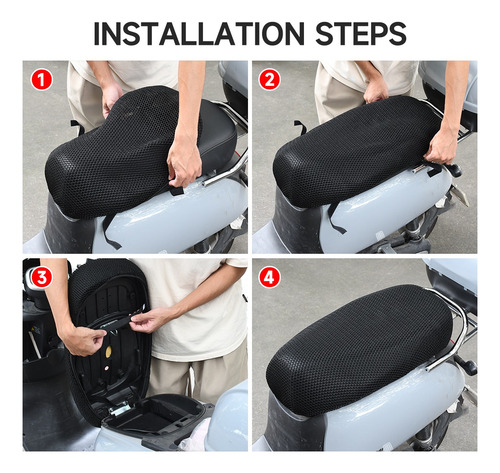 INSTALLATION STEPS

1

2

3

4