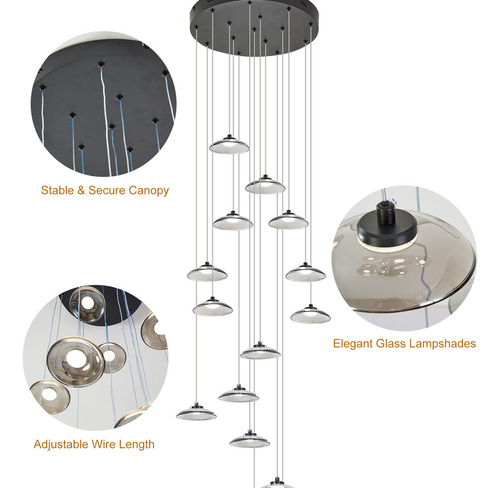 Stable & Secure Canopy

Elegant Glass Lampshades

Adjustable Wire Length