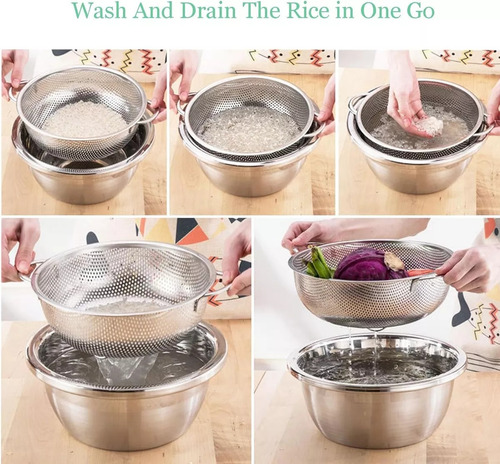 Wash And Drain The Rice in One Go