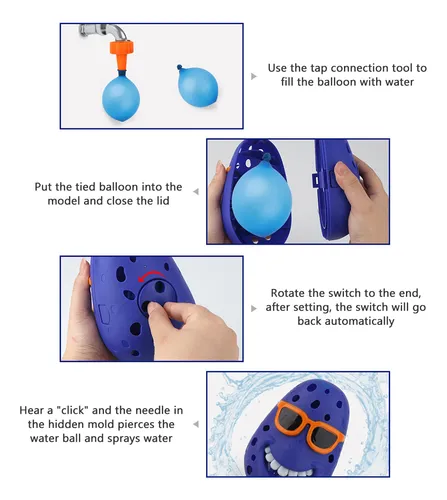 Use the tap connection tool to fill the balloon with water

Put the tied balloon into the model and close the lid

Rotate the switch to the end, after setting, the switch will go back automatically

Hear a "click" and the needle in the hidden mold pierces the water ball and sprays water