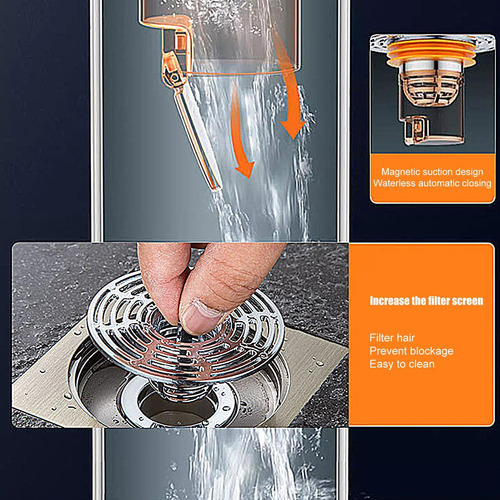 Magnetic suction design
Waterless automatic closing

Increase the filter screen

Filter hair
Prevent blockage
Easy to clean