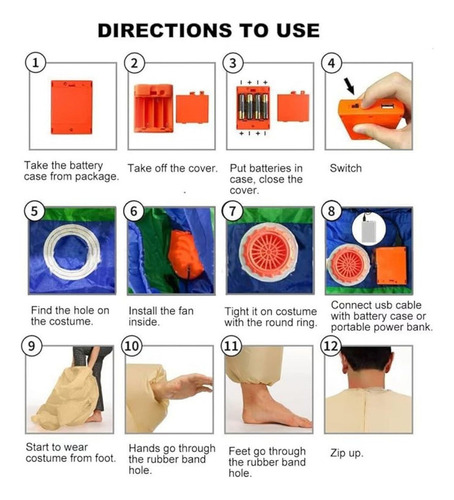 DIRECTIONS TO USE

1
Take the battery case from package.

2
Take off the cover.

3
Put batteries in case, close the cover.

4
Switch

5
Find the hole on the costume.

6
Install the fan inside.

7
Tight it on costume with the round ring.

8
Connect usb cable with battery case or portable power bank.

9
Start to wear costume from foot.

10
Hands go through the rubber band hole.

11
Feet go through the rubber band hole.

12
Zip up.