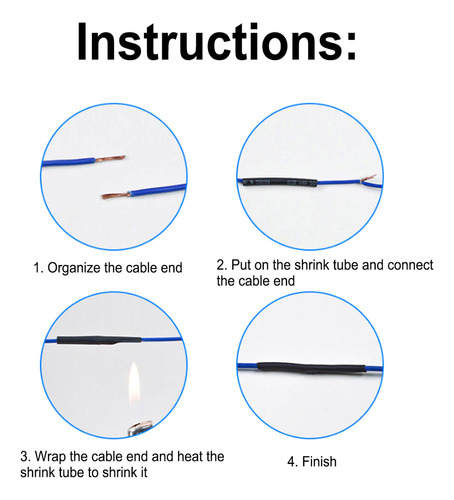 Instructions:

1. Organize the cable end

2. Put on the shrink tube and connect the cable end

3. Wrap the cable end and heat the shrink tube to shrink it

4. Finish