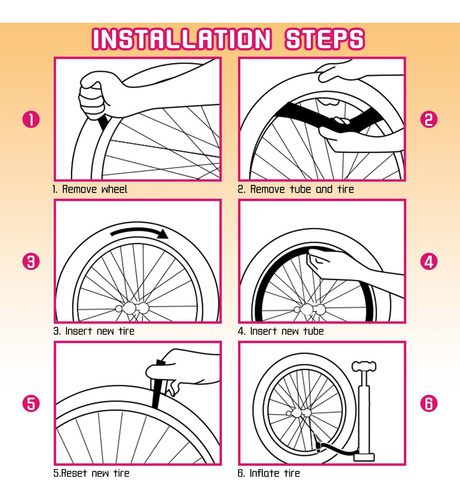 INSTALLATION STEPS

1

1. Remove wheel

2

2. Remove tube and tire

3

3. Insert new tire

4

4. Insert new tube

5

5.Reset new tire

6

6. Inflate tire