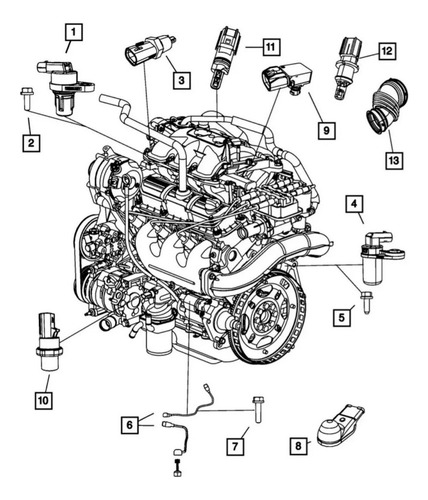 1
3
11
12
2
9
13
4
5
10
6
7
8