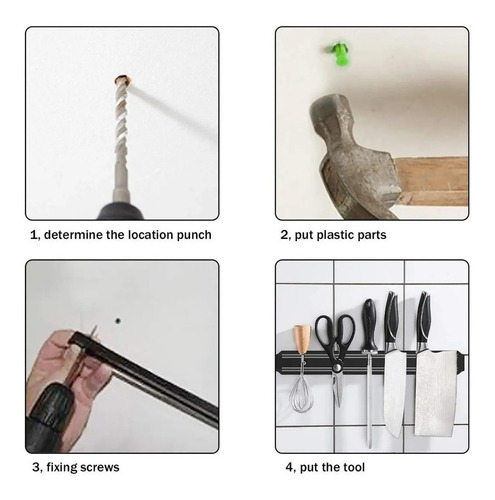 1, determine the location punch

2, put plastic parts

3, fixing screws

4, put the tool