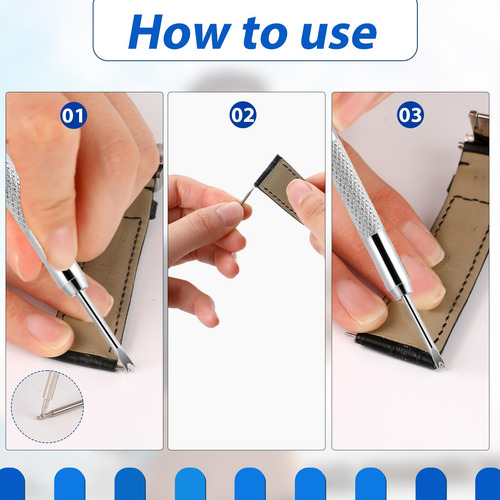 How to use

01

02

03