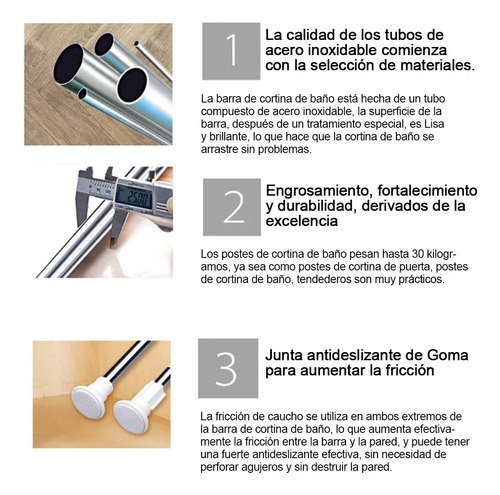 1

La calidad de los tubos de acero inoxidable comienza con la selección de materiales.

La barra de cortina de baño está hecha de un tubo compuesto de acero inoxidable, la superficie de la barra, después de un tratamiento especial, es Lisa y brillante, lo que hace que la cortina de baño se arrastre sin problemas.

25.00

2

Engrosamiento, fortalecimiento y durabilidad, derivados de la excelencia

Los postes de cortina de baño pesan hasta 30 kilogramos, ya sea como postes de cortina de puerta, postes de cortina de baño, tendederos son muy prácticos.

3

Junta antideslizante de Goma para aumentar la fricción

La fricción de caucho se utiliza en ambos extremos de la barra de cortina de baño, lo que aumenta efectivamente la fricción entre la barra y la pared, y puede tener una fuerte antideslizante efectiva, sin necesidad de perforar agujeros y sin destruir la pared.