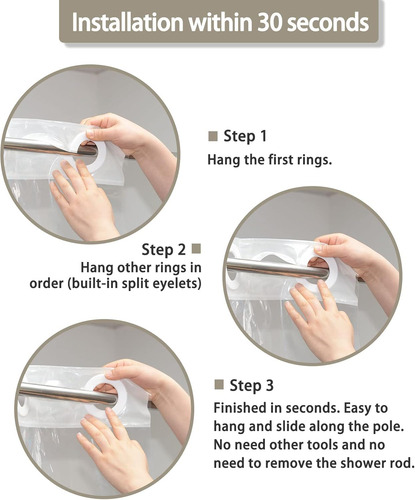 Installation within 30 seconds

Step 1
Hang the first rings.

Step 2
Hang other rings in order (built-in split eyelets)

Step 3
Finished in seconds. Easy to hang and slide along the pole. No need other tools and no need to remove the shower rod.