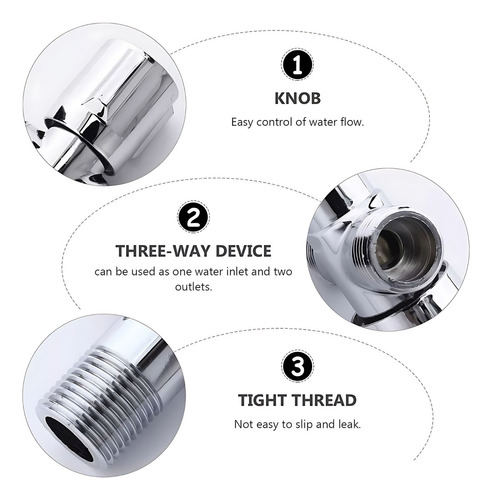 1

KNOB

Easy control of water flow.

2

THREE-WAY DEVICE

can be used as one water inlet and two outlets.

3

TIGHT THREAD

Not easy to slip and leak.