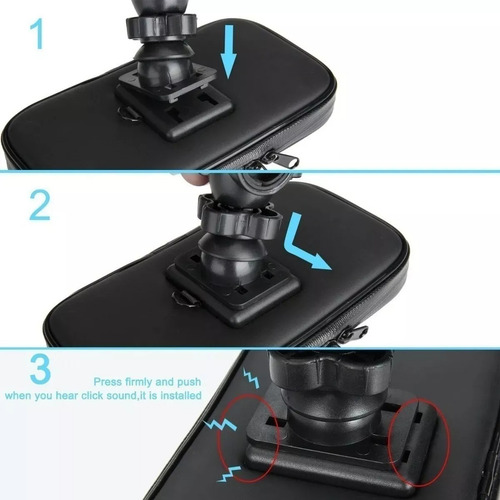 1

2

3

Press firmly and push
when you hear click sound,it is installed