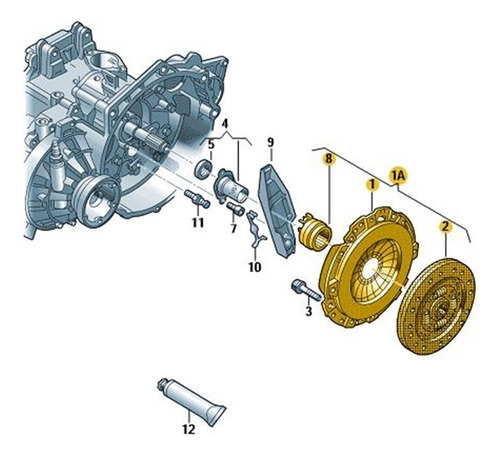 4
5
9
8
1A
1
2
11
7
10
3
12