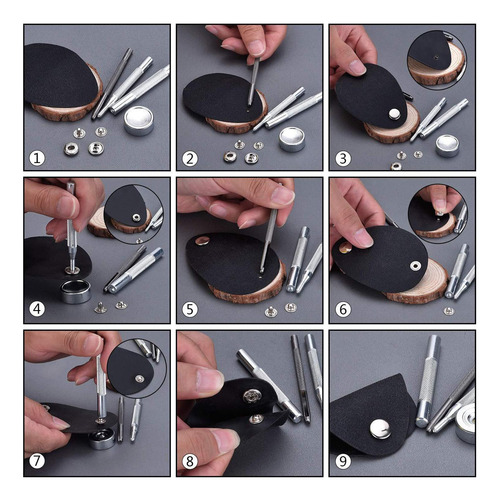 1
2
3
4
5
6
7
8
9