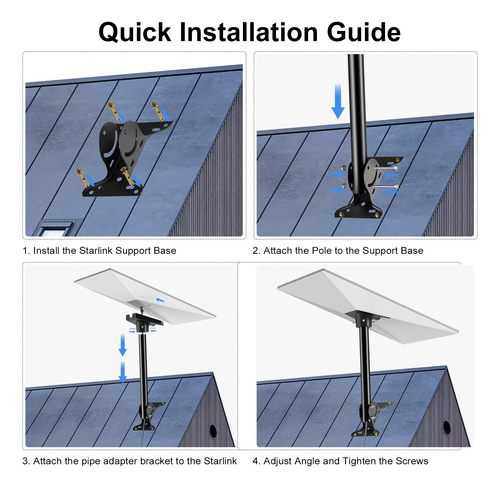 Quick Installation Guide

1. Install the Starlink Support Base

2. Attach the Pole to the Support Base

3. Attach the pipe adapter bracket to the Starlink

4. Adjust Angle and Tighten the Screws