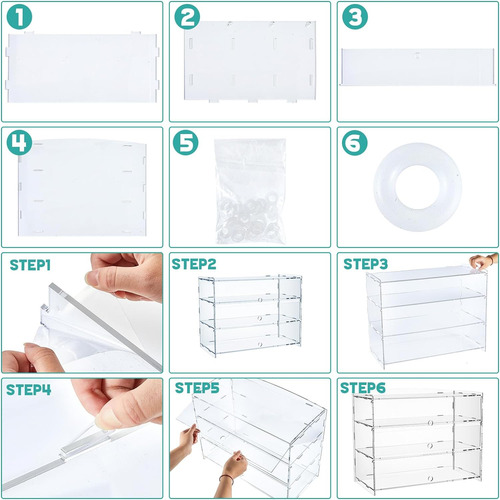 1

2

3

4

5

6

STEP1

STEP2

STEP3

STEP4

STEP5

STEP6