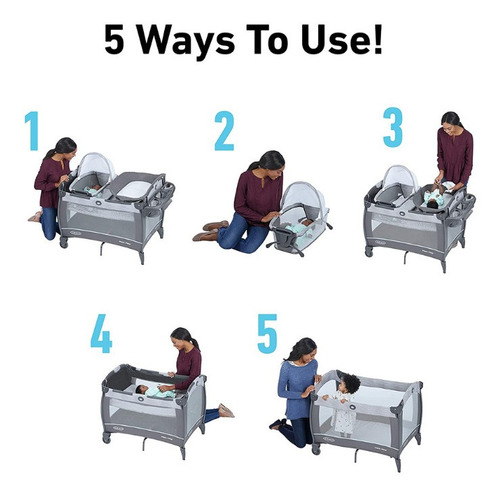 5 Ways To Use!

1

2

3

4

5