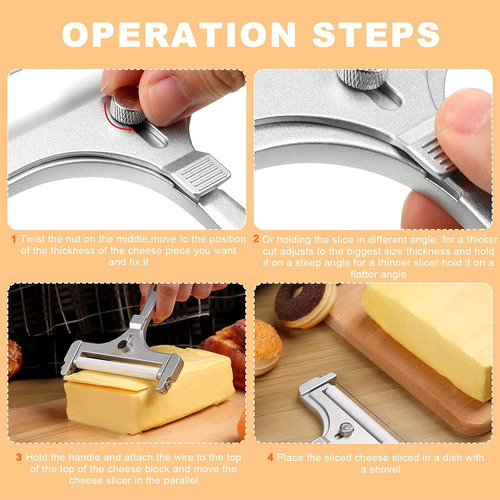 OPERATION STEPS

1 Twist the nut on the middle,move to the position of the thickness of the cheese piece you want and fix it

2 Or holding the slice in different angle, for a thicker cut adjusts to the biggest size thickness and hold it on a steep angle for a thinner slicer hold it on a flatter angle

3 Hold the handle and attach the wire to the top of the top of the cheese block and move the cheese slicer in the parallel

4 Place the sliced cheese sliced in a dish with a shovel