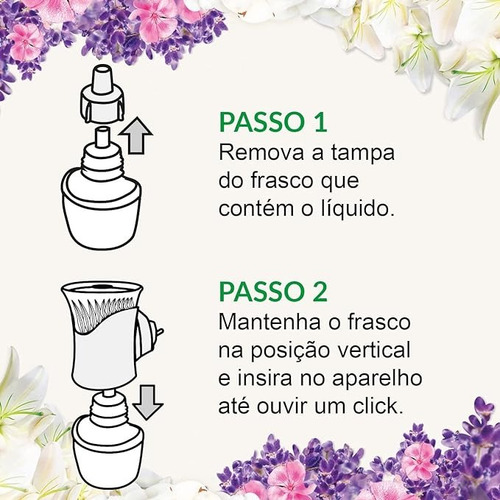 PASSO 1
Remova a tampa do frasco que contém o líquido.

PASSO 2
Mantenha o frasco na posição vertical e insira no aparelho até ouvir um click.