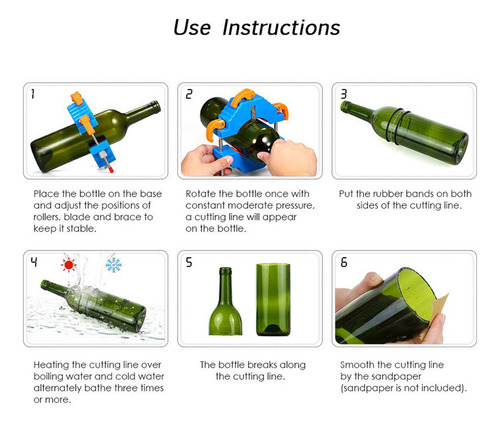 Use Instructions

1

Place the bottle on the base and adjust the positions of rollers, blade and brace to keep it stable.

2

Rotate the bottle once with constant moderate pressure, a cutting line will appear on the bottle.

3

Put the rubber bands on both sides of the cutting line.

4

Heating the cutting line over boiling water and cold water alternately bathe three times or more.

5

The bottle breaks along the cutting line.

6

Smooth the cutting line by the sandpaper (sandpaper is not included).