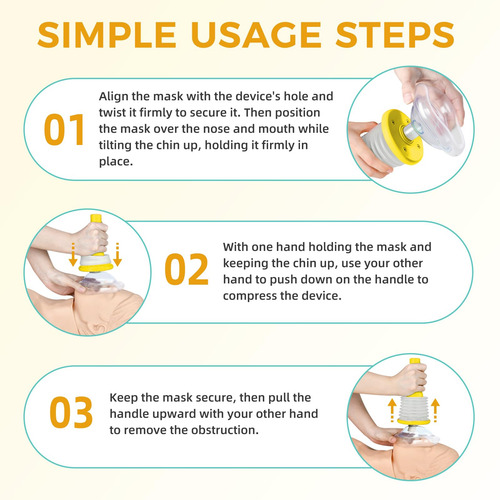 SIMPLE USAGE STEPS

01

Align the mask with the device's hole and twist it firmly to secure it. Then position the mask over the nose and mouth while tilting the chin up, holding it firmly in place.

02

With one hand holding the mask and keeping the chin up, use your other hand to push down on the handle to compress the device.

03

Keep the mask secure, then pull the handle upward with your other hand to remove the obstruction.