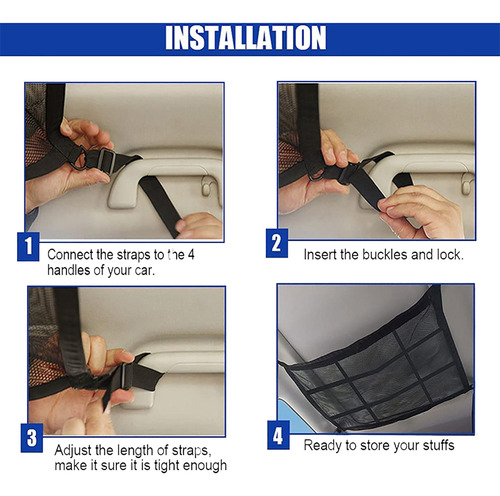 INSTALLATION

1
Connect the straps to the 4 handles of your car.

2
Insert the buckles and lock.

3
Adjust the length of straps, make it sure it is tight enough

4
Ready to store your stuffs