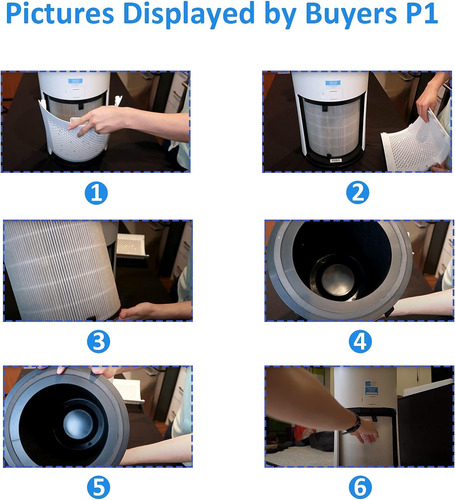 Pictures Displayed by Buyers P1

1

2

3

4

5

6