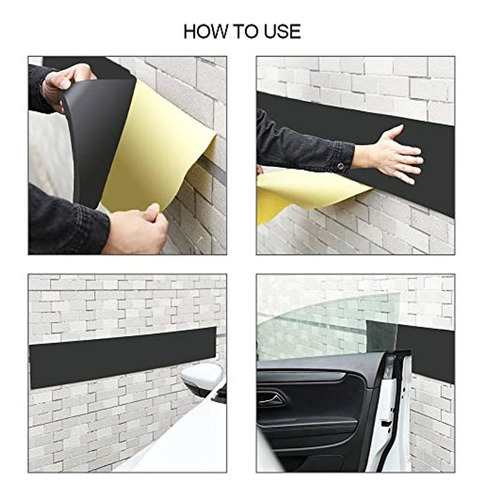 HOW TO USE