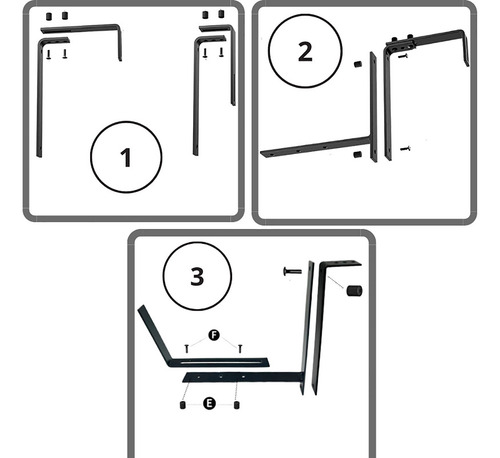 1

2

3

F

E