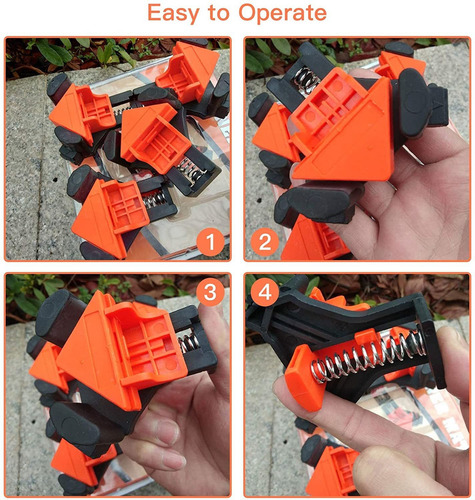 Easy to Operate

1

2

3

4