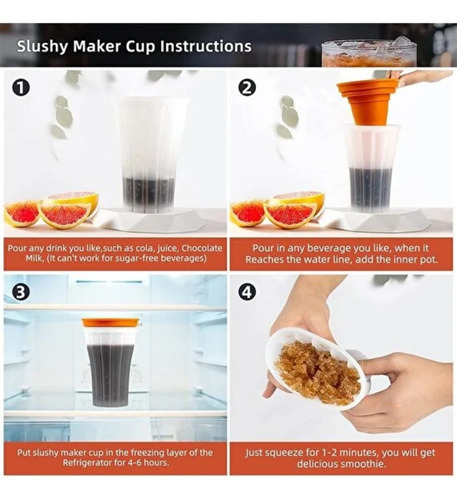 Slushy Maker Cup Instructions

1

Pour any drink you like,such as cola, juice, Chocolate Milk, (It can't work for sugar-free beverages)

2

Pour in any beverage you like, when it Reaches the water line, add the inner pot.

3

Put slushy maker cup in the freezing layer of the Refrigerator for 4-6 hours.

4

Just squeeze for 1-2 minutes, you will get delicious smoothie.