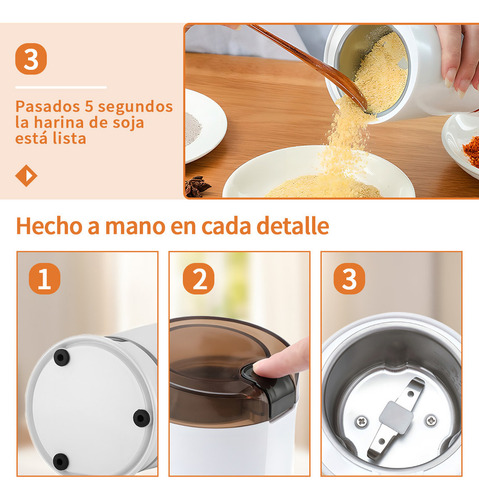 3

Pasados 5 segundos la harina de soja está lista

Hecho a mano en cada detalle

1

2

3