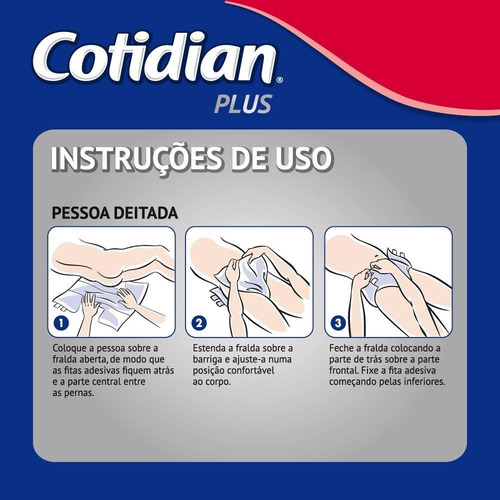 Cotidian®
PLUS

INSTRUÇÕES DE USO

PESSOA DEITADA

1

Coloque a pessoa sobre a fralda aberta, de modo que as fitas adesivas fiquem atrás e a parte central entre as pernas.

2

Estenda a fralda sobre a barriga e ajuste-a numa posição confortável ao corpo.

3

Feche a fralda colocando a parte de trás sobre a parte frontal. Fixe a fita adesiva começando pelas inferiores.